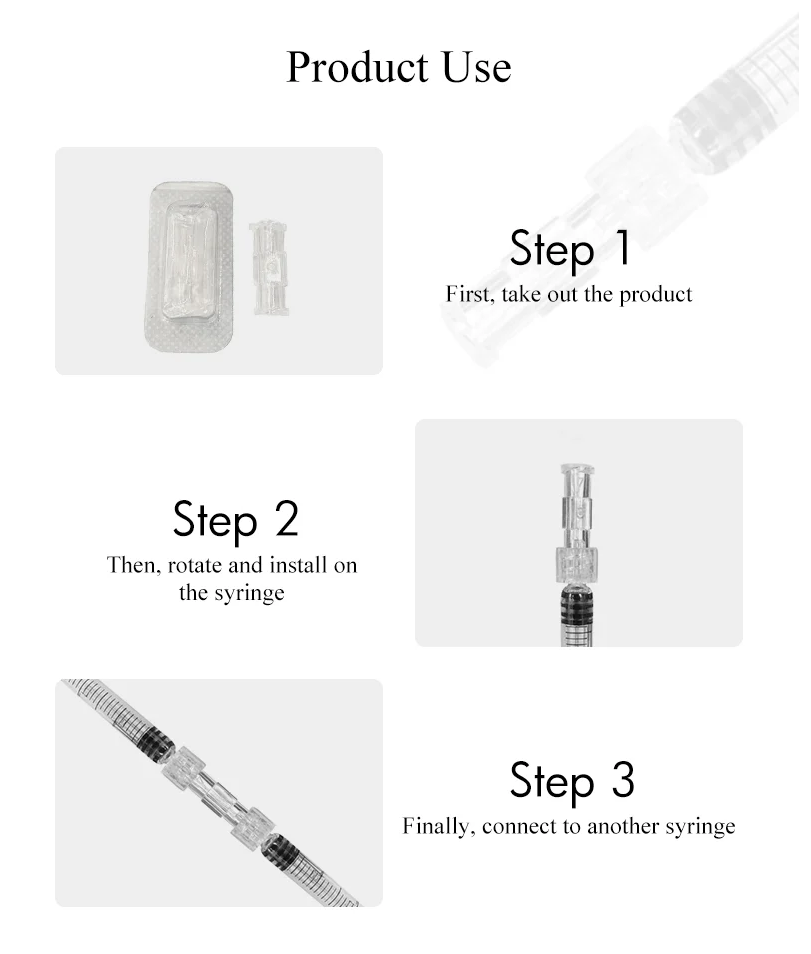 Product Use

Step 1
First, take out the product

Step 2
Then, rotate and install on the syringe

Step 3
Finally, connect to another syringe